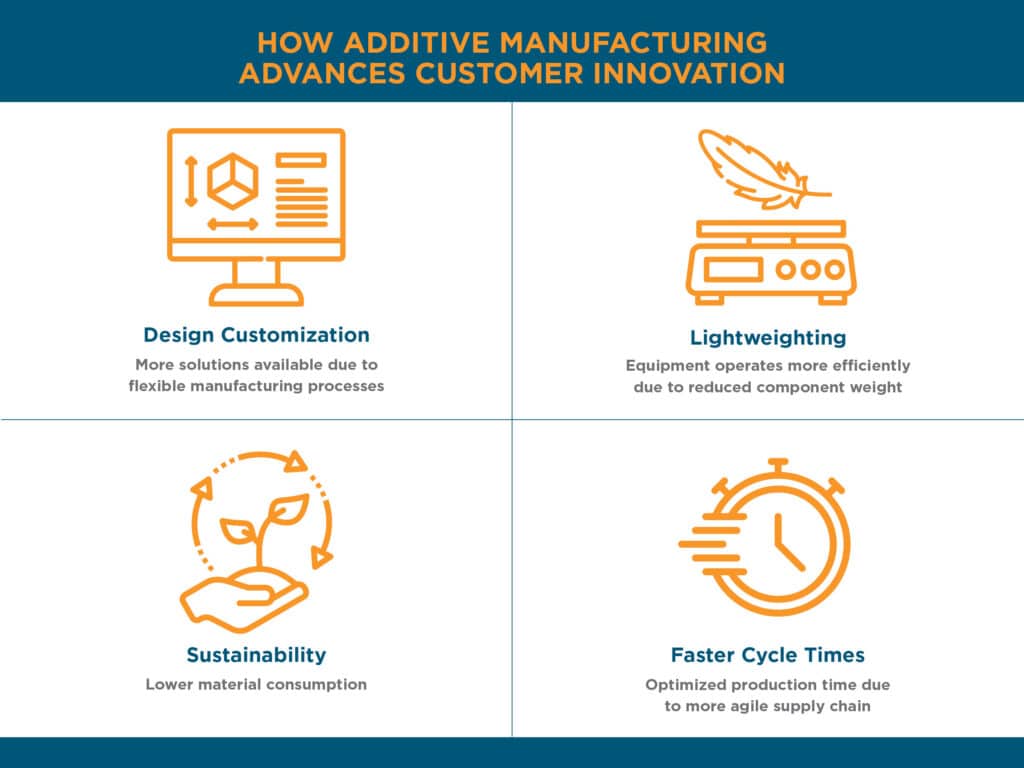 HOW ADDITIVE MANUFACTURING ADVANCES CUSTOMER INNOVATION

Design Customization

More solutions available due to flexible manufacturing processes

Lightweighting

Equipment operates more efficiently due to reduced component weight

Sustainability

Lower material consumption

Faster Cycle Times

Optimized production time due to more agile supply chain